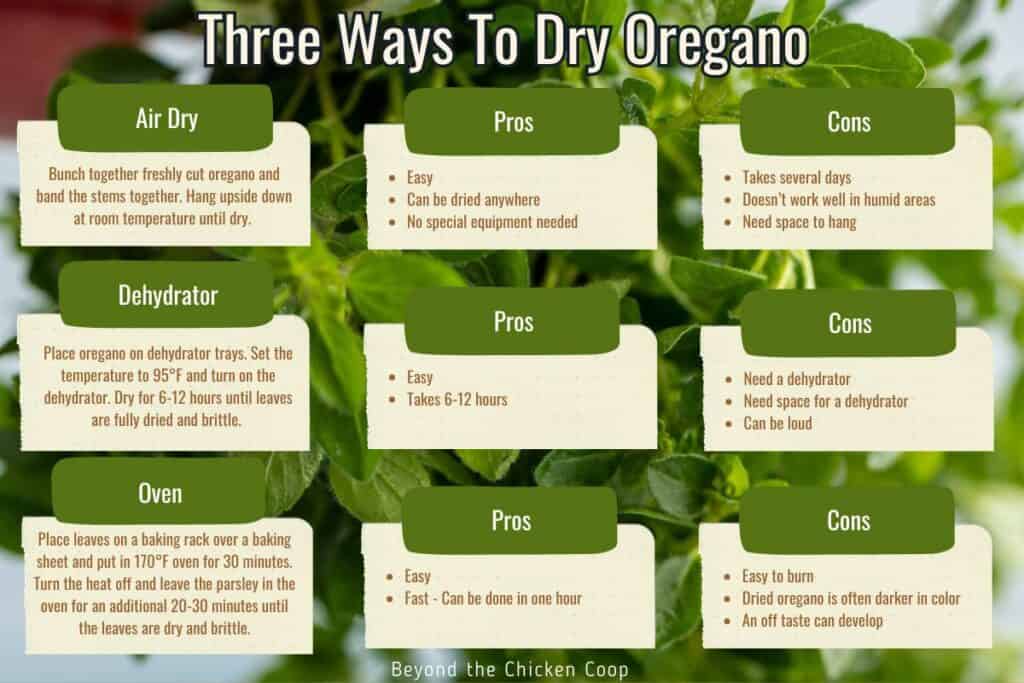 Three Ways To Dry Oregano

Air Dry

Bunch together freshly cut oregano and band the stems together. Hang upside down at room temperature until dry.

Pros

- Easy
- Can be dried anywhere
- No special equipment needed

Cons

- Takes several days
- Doesn't work well in humid areas
- Need space to hang

Dehydrator

Place oregano on dehydrator trays. Set the temperature to 95°F and turn on the dehydrator. Dry for 6-12 hours until leaves are fully dried and brittle.

Pros

- Easy
- Takes 6-12 hours

Cons

- Need a dehydrator
- Need space for a dehydrator
- Can be loud

Oven

Place leaves on a baking rack over a baking sheet and put in 170°F oven for 30 minutes. Turn the heat off and leave the parsley in the oven for an additional 20-30 minutes until the leaves are dry and brittle.

Pros

- Easy
- Fast - Can be done in one hour

Cons

- Easy to burn
- Dried oregano is often darker in color
- An off taste can develop

Beyond the Chicken Coop